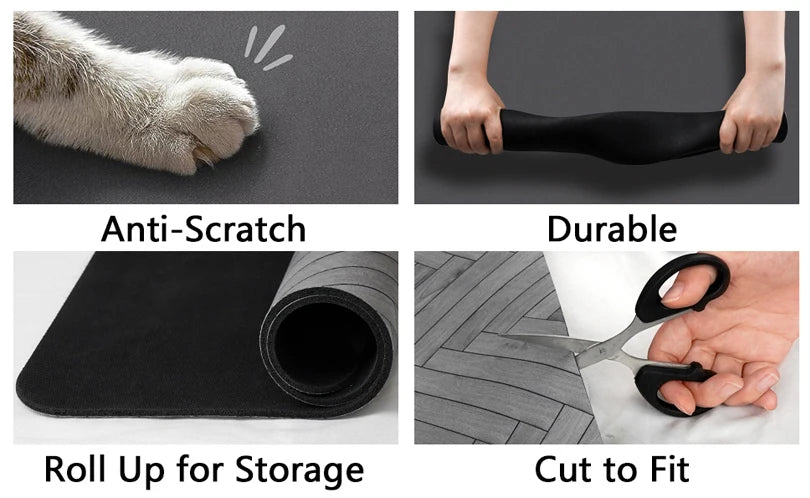 Anti-Scratch

Durable

Roll Up for Storage

Cut to Fit